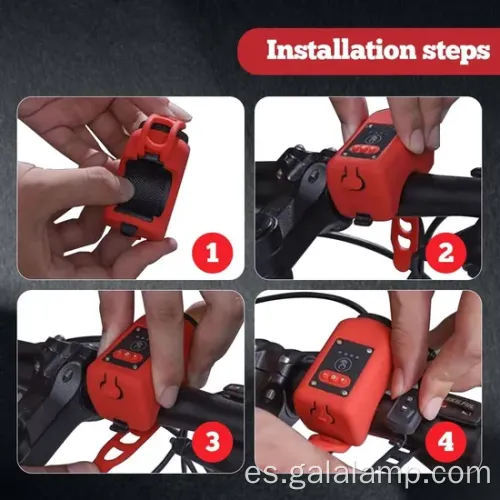 Installation steps

1

2

3

4

es.galalamp.com